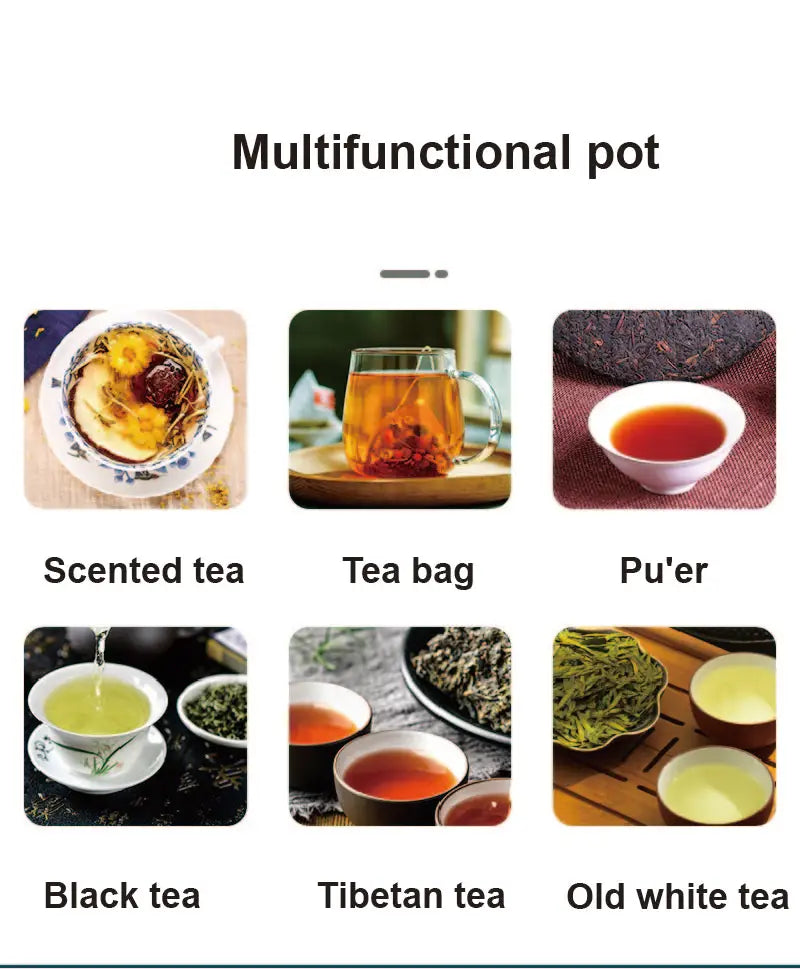 Multifunctional pot

Scented tea

Tea bag

Pu'er

Black tea

Tibetan tea

Old white tea