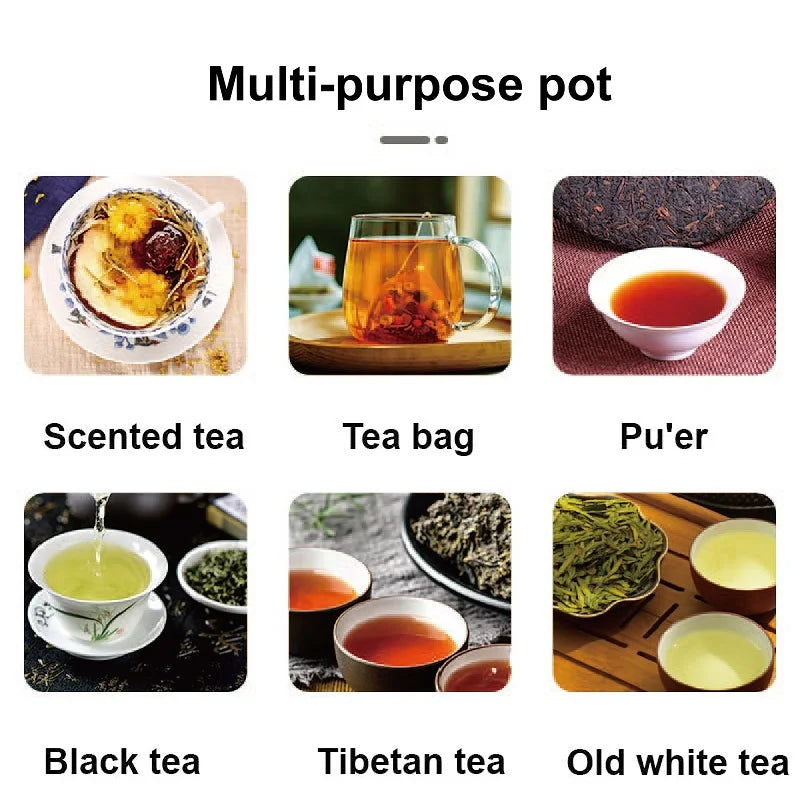 Multi-purpose pot

Scented tea

Tea bag

Pu'er

Black tea

Tibetan tea

Old white tea